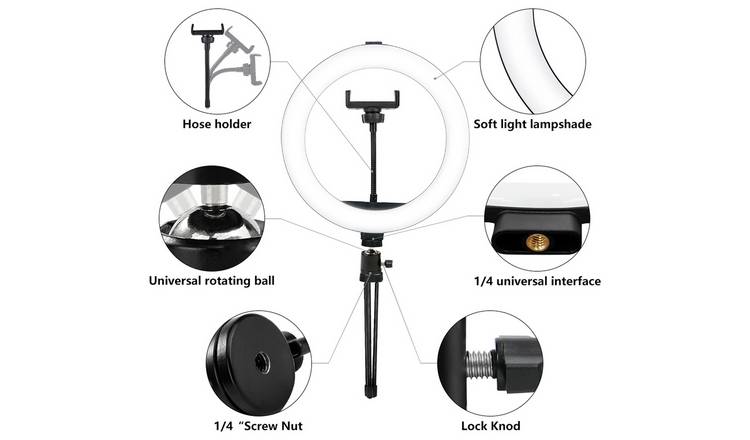 Hose holder

Soft light lampshade

Universal rotating ball

1/4 universal interface

1/4 “Screw Nut

Lock Knod