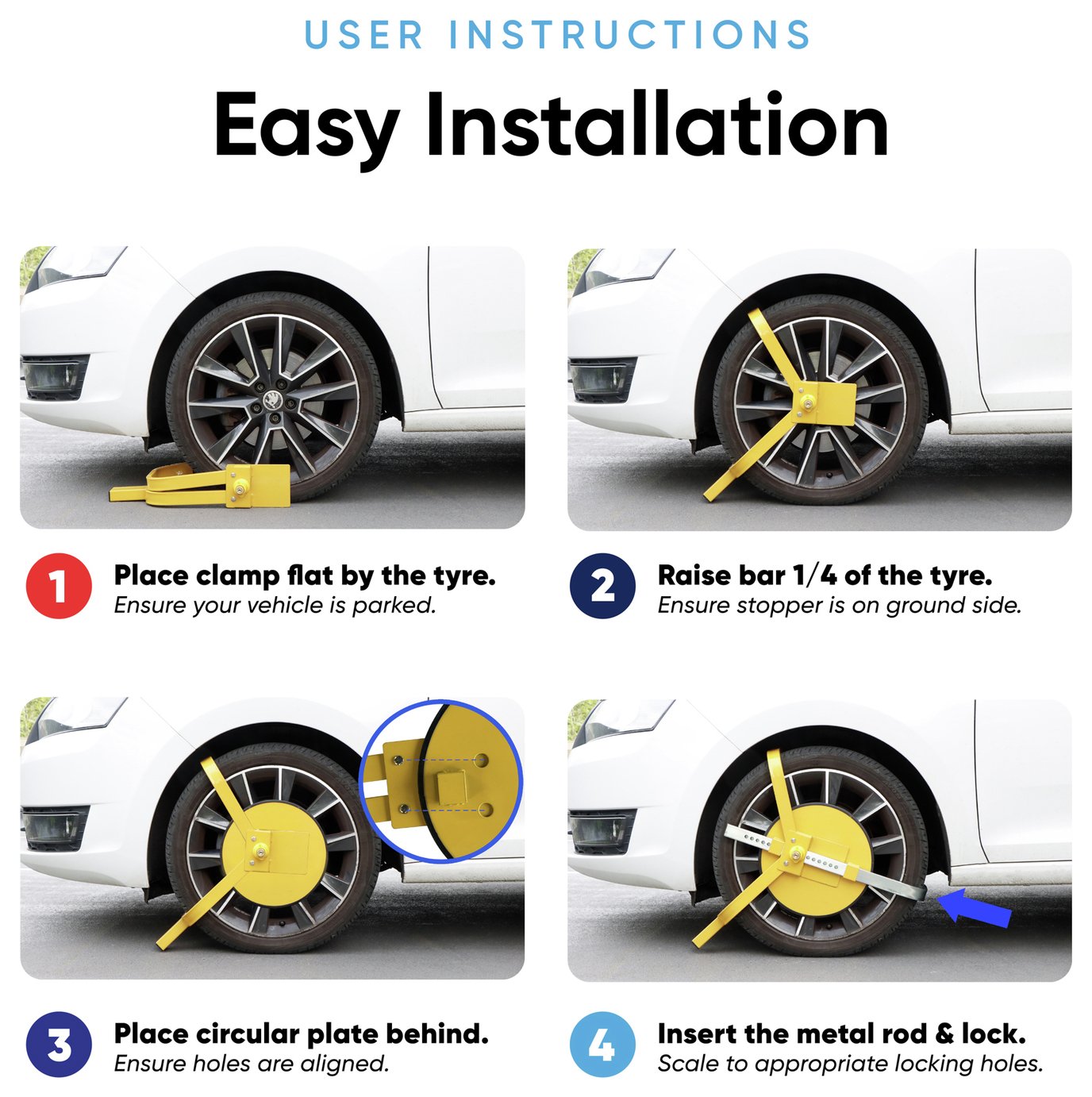 USER INSTRUCTIONS

Easy Installation

1 Place clamp flat by the tyre.
Ensure your vehicle is parked.

2 Raise bar 1/4 of the tyre.
Ensure stopper is on ground side.

3 Place circular plate behind.
Ensure holes are aligned.

4 Insert the metal rod & lock.
Scale to appropriate locking holes.