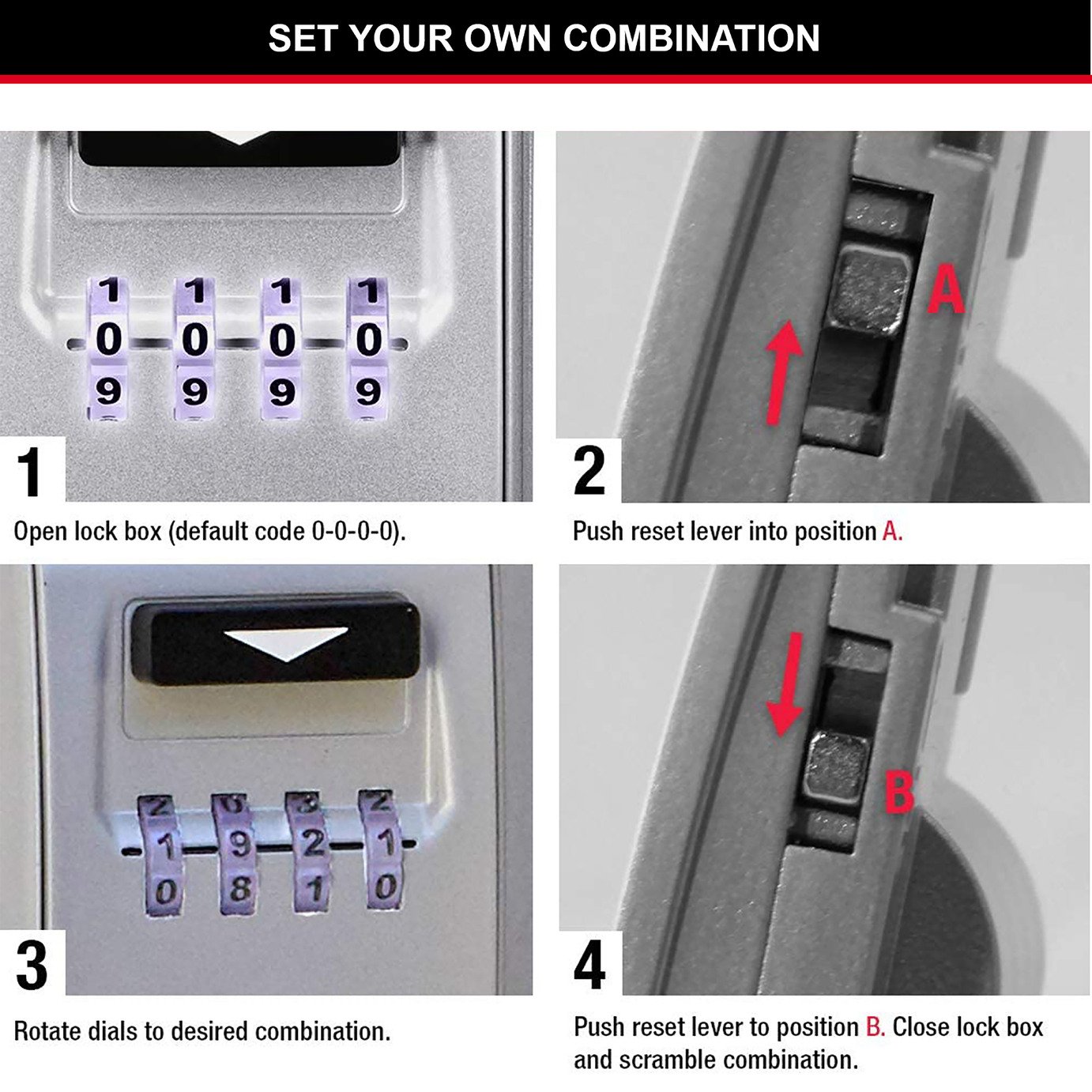 SET YOUR OWN COMBINATION

1 1 1 1
0 0 0 0
9 9 9 9

1

Open lock box (default code 0-0-0-0).

A

2

Push reset lever into position A.

2 0 3 2
1 9 2 1
0 8 1 0

3

Rotate dials to desired combination.

B

4

Push reset lever to position B. Close lock box and scramble combination.