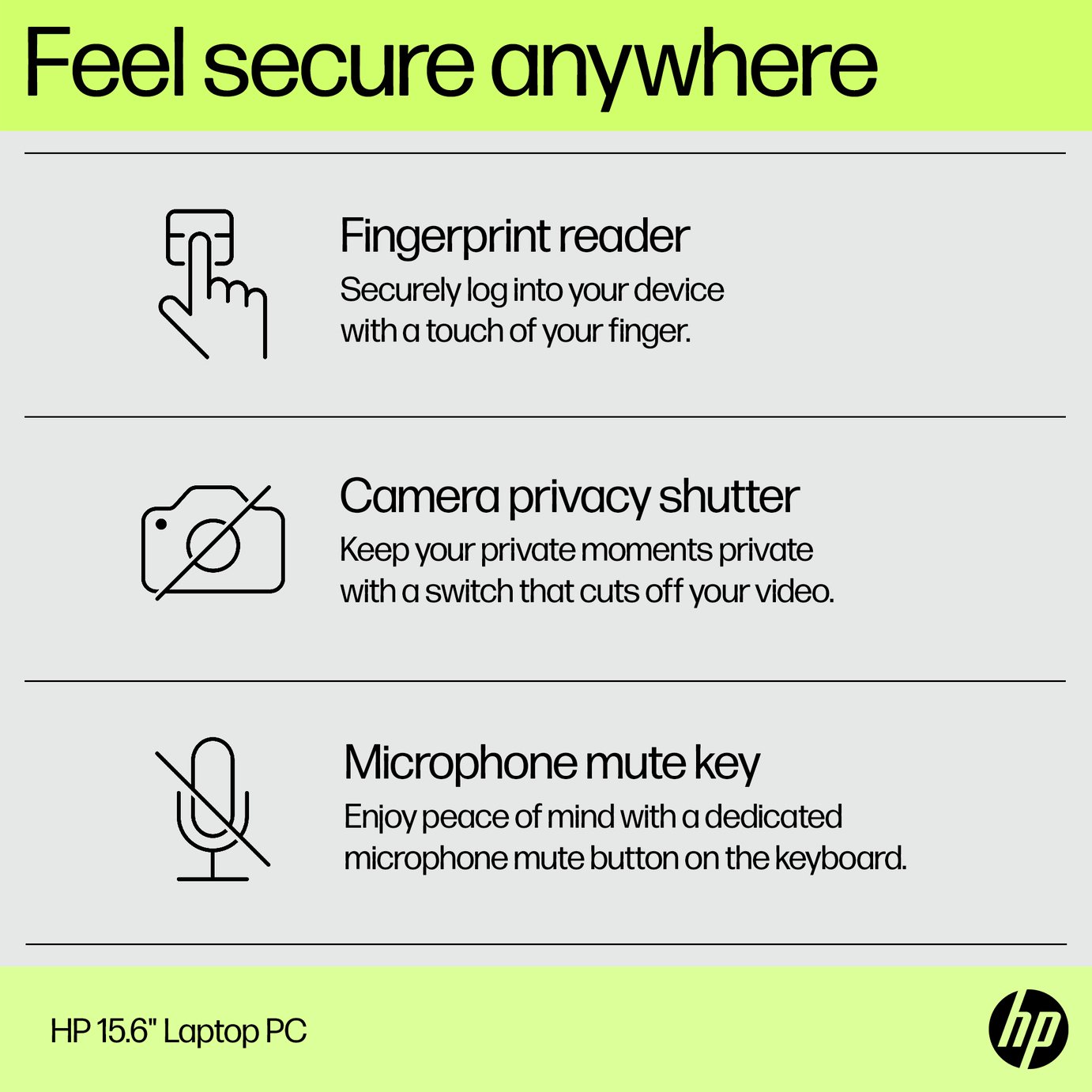 Feel secure anywhere

Fingerprint reader
Securely log into your device with a touch of your finger.

Camera privacy shutter
Keep your private moments private with a switch that cuts off your video.

Microphone mute key
Enjoy peace of mind with a dedicated microphone mute button on the keyboard.

HP 15.6" Laptop PC

hp