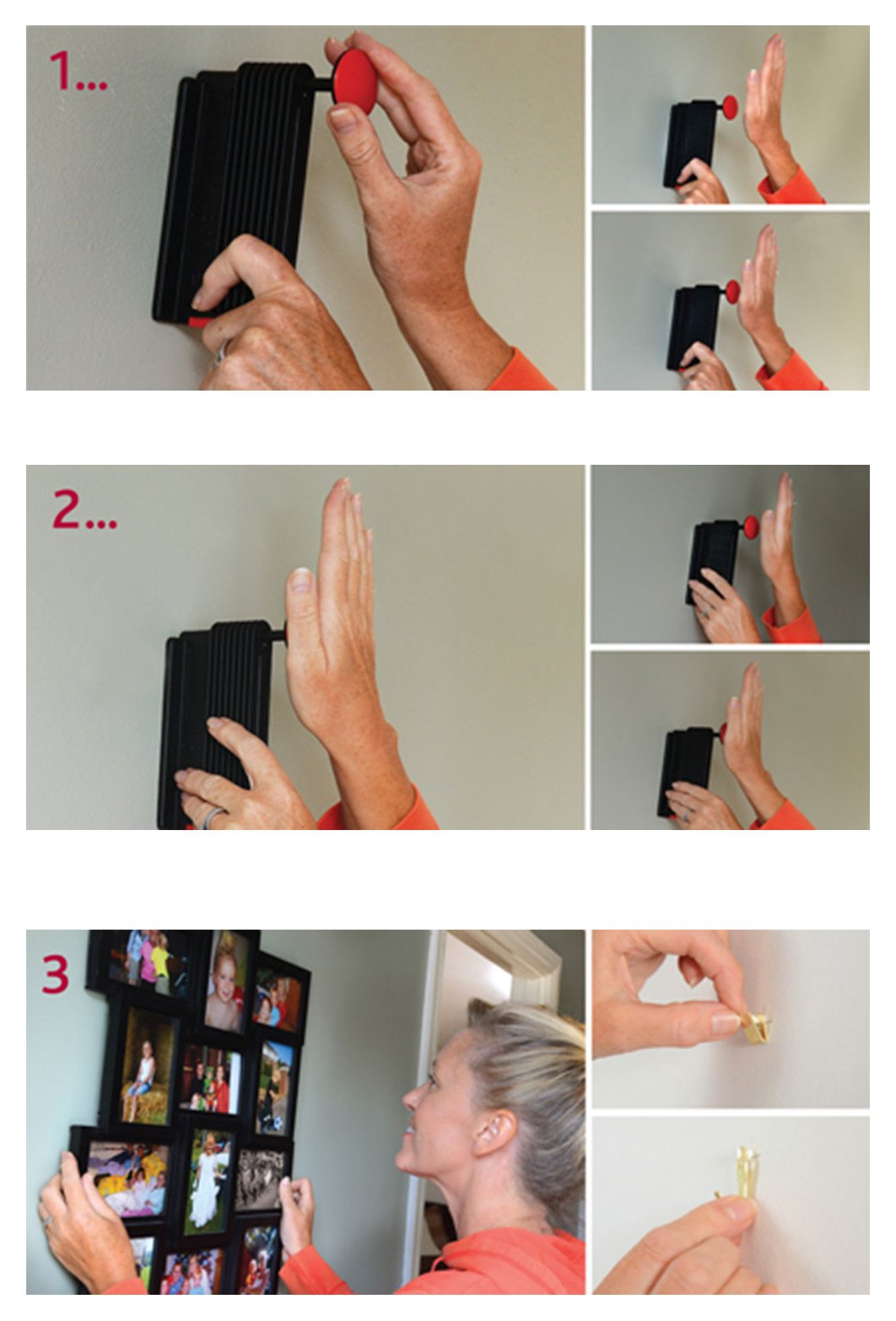 1...

2...

3