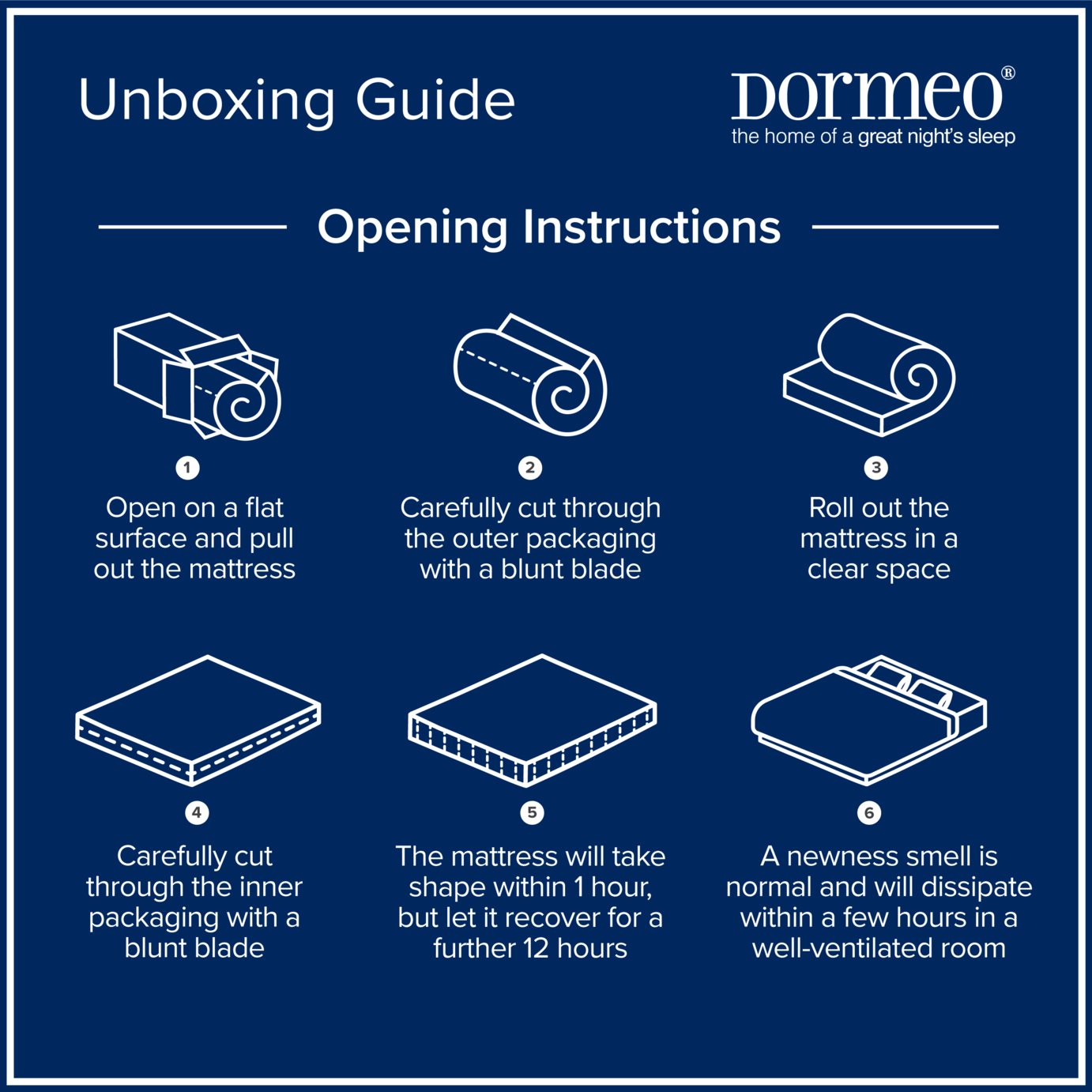 Unboxing Guide

Dormeo®
the home of a great night's sleep

Opening Instructions

1
Open on a flat surface and pull out the mattress

2
Carefully cut through the outer packaging with a blunt blade

3
Roll out the mattress in a clear space

4
Carefully cut through the inner packaging with a blunt blade

5
The mattress will take shape within 1 hour, but let it recover for a further 12 hours

6
A newness smell is normal and will dissipate within a few hours in a well-ventilated room