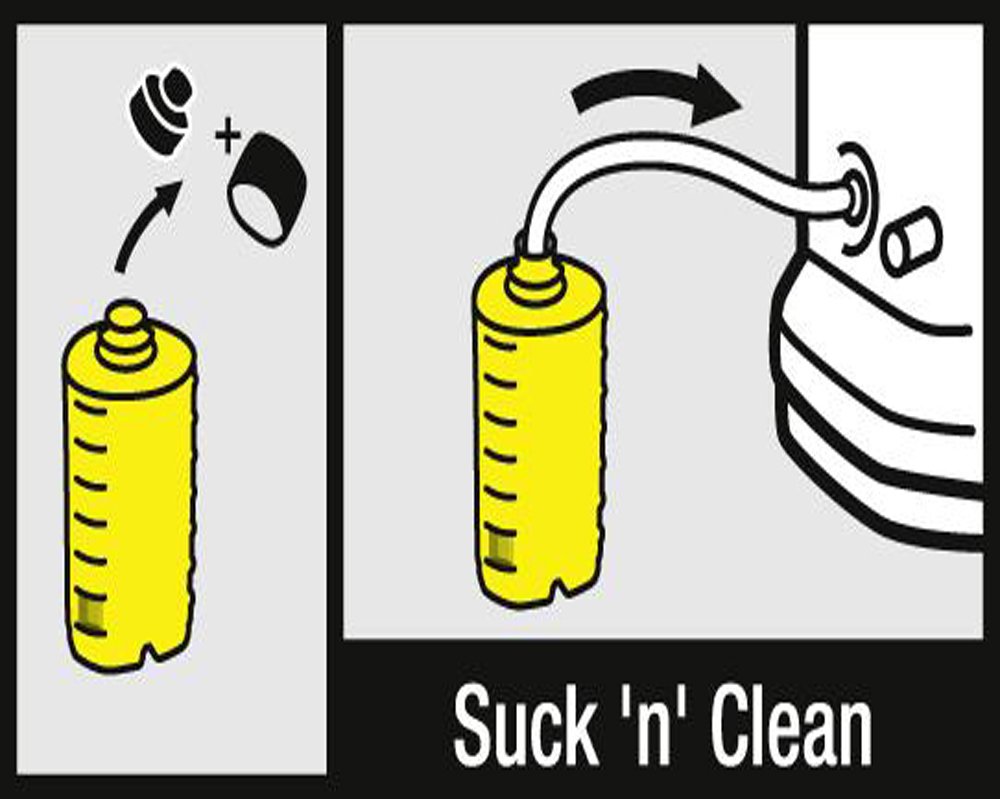 +

Suck 'n' Clean