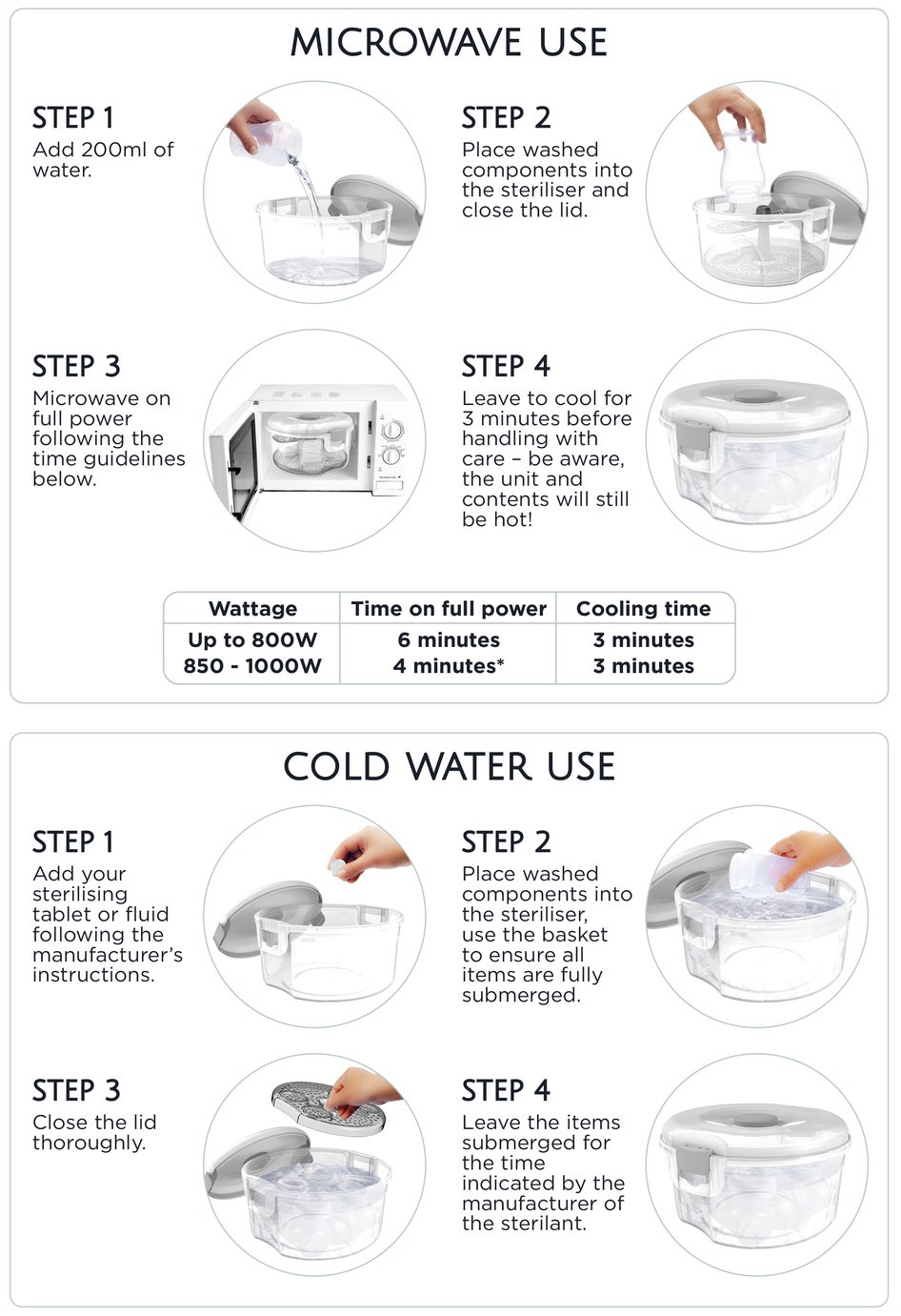 MICROWAVE USE

STEP 1
Add 200ml of water.

STEP 2
Place washed components into the steriliser and close the lid.

STEP 3
Microwave on full power following the time guidelines below.

STEP 4
Leave to cool for 3 minutes before handling with care – be aware, the unit and contents will still be hot!

| Wattage | Time on full power | Cooling time |
|---|---|---|
| Up to 800W | 6 minutes | 3 minutes |
| 850 - 1000W | 4 minutes* | 3 minutes |

COLD WATER USE

STEP 1
Add your sterilising tablet or fluid following the manufacturer's instructions.

STEP 2
Place washed components into the steriliser, use the basket to ensure all items are fully submerged.

STEP 3
Close the lid thoroughly.

STEP 4
Leave the items submerged for the time indicated by the manufacturer of the sterilant.