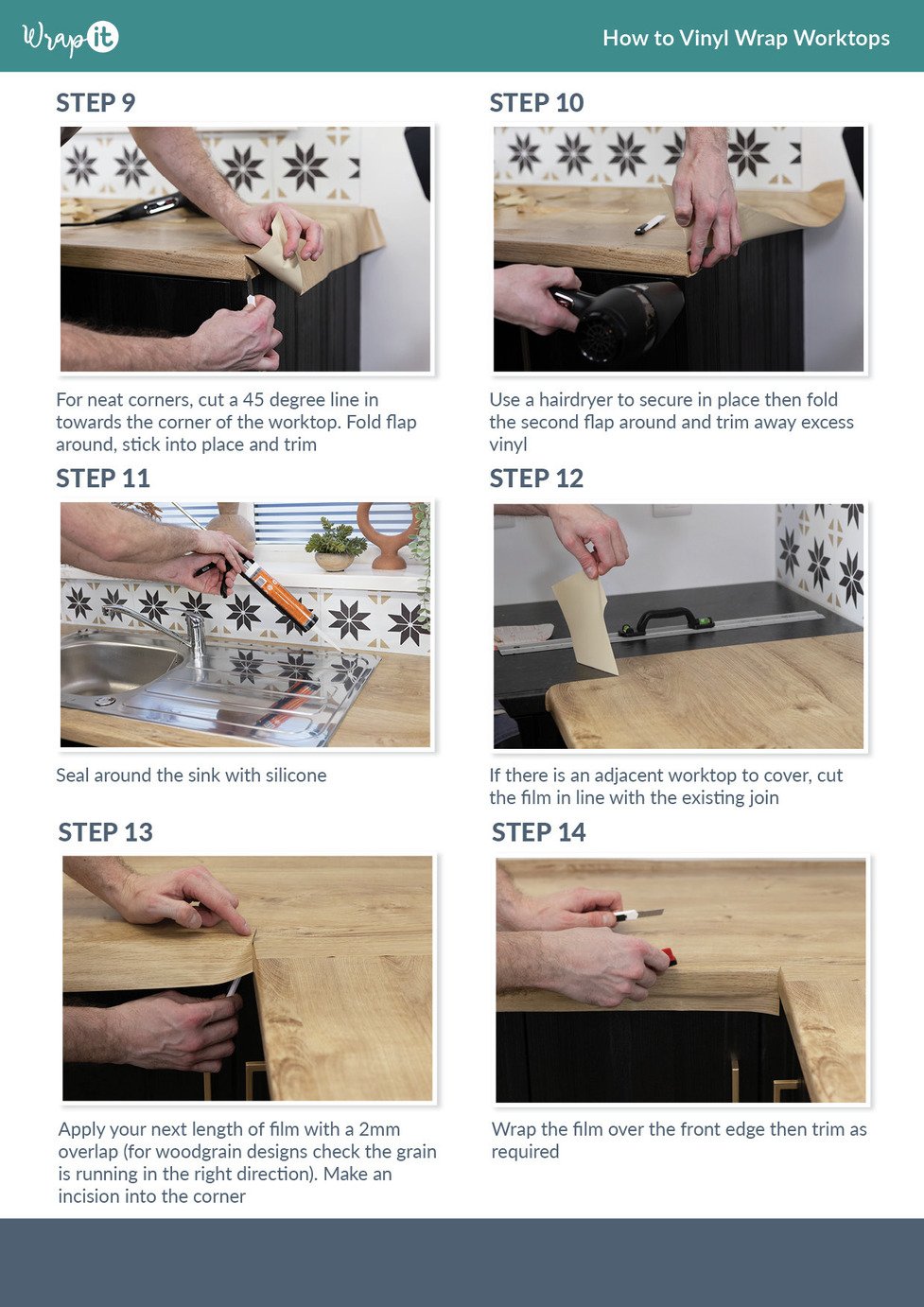 Wrap it

How to Vinyl Wrap Worktops

STEP 9

For neat corners, cut a 45 degree line in towards the corner of the worktop. Fold flap around, stick into place and trim

STEP 10

Use a hairdryer to secure in place then fold the second flap around and trim away excess vinyl

STEP 11

Seal around the sink with silicone

STEP 12

If there is an adjacent worktop to cover, cut the film in line with the existing join

STEP 13

Apply your next length of film with a 2mm overlap (for woodgrain designs check the grain is running in the right direction). Make an incision into the corner

STEP 14

Wrap the film over the front edge then trim as required