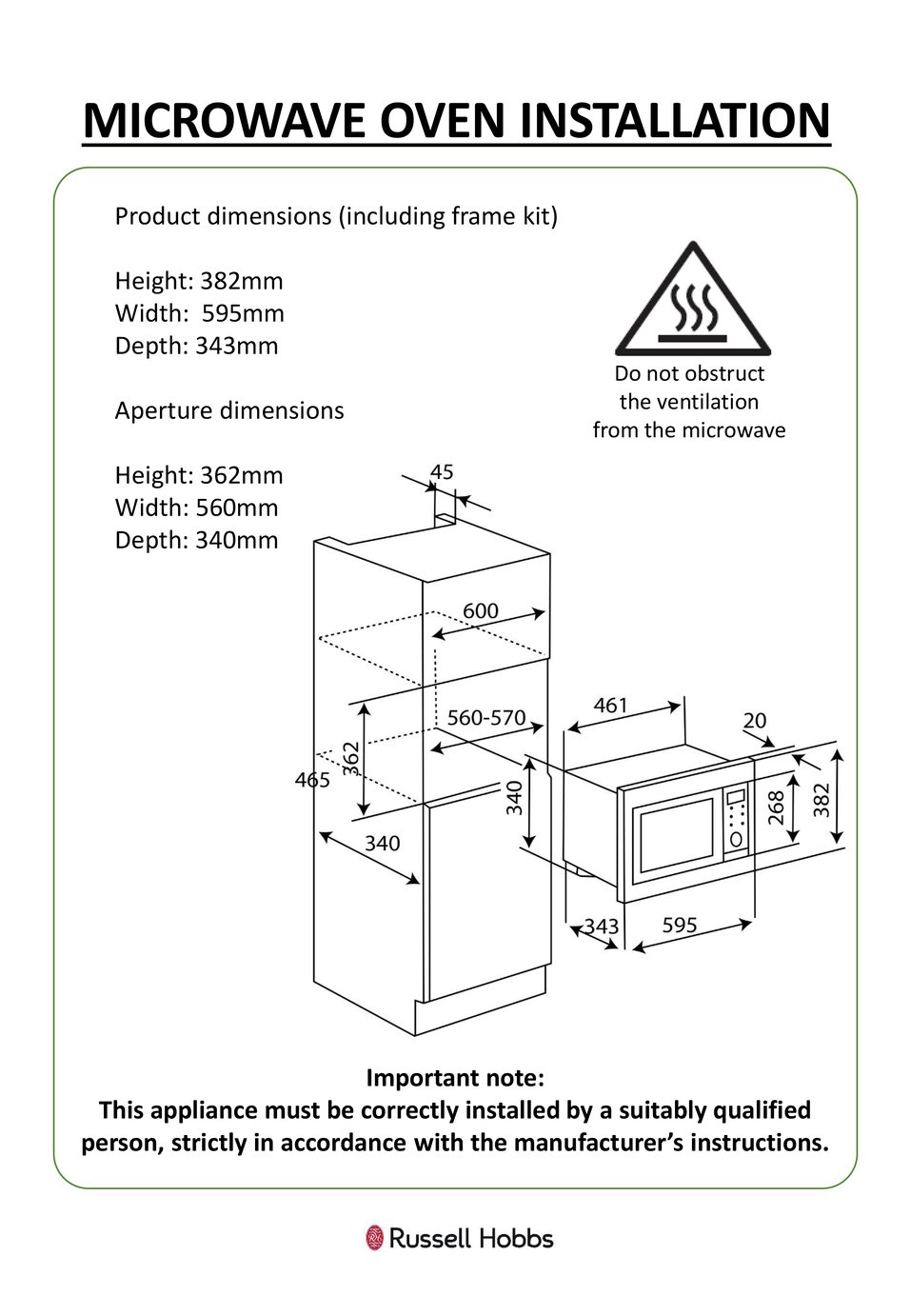 MICROWAVE OVEN INSTALLATION

Product dimensions (including frame kit)

Height: 382mm
Width: 595mm
Depth: 343mm

Aperture dimensions

Height: 362mm
Width: 560mm
Depth: 340mm

Do not obstruct the ventilation from the microwave

45

600

560-570

362

465

340

340

461

20

268

382

343

595

Important note:
This appliance must be correctly installed by a suitably qualified person, strictly in accordance with the manufacturer's instructions.

Russell Hobbs