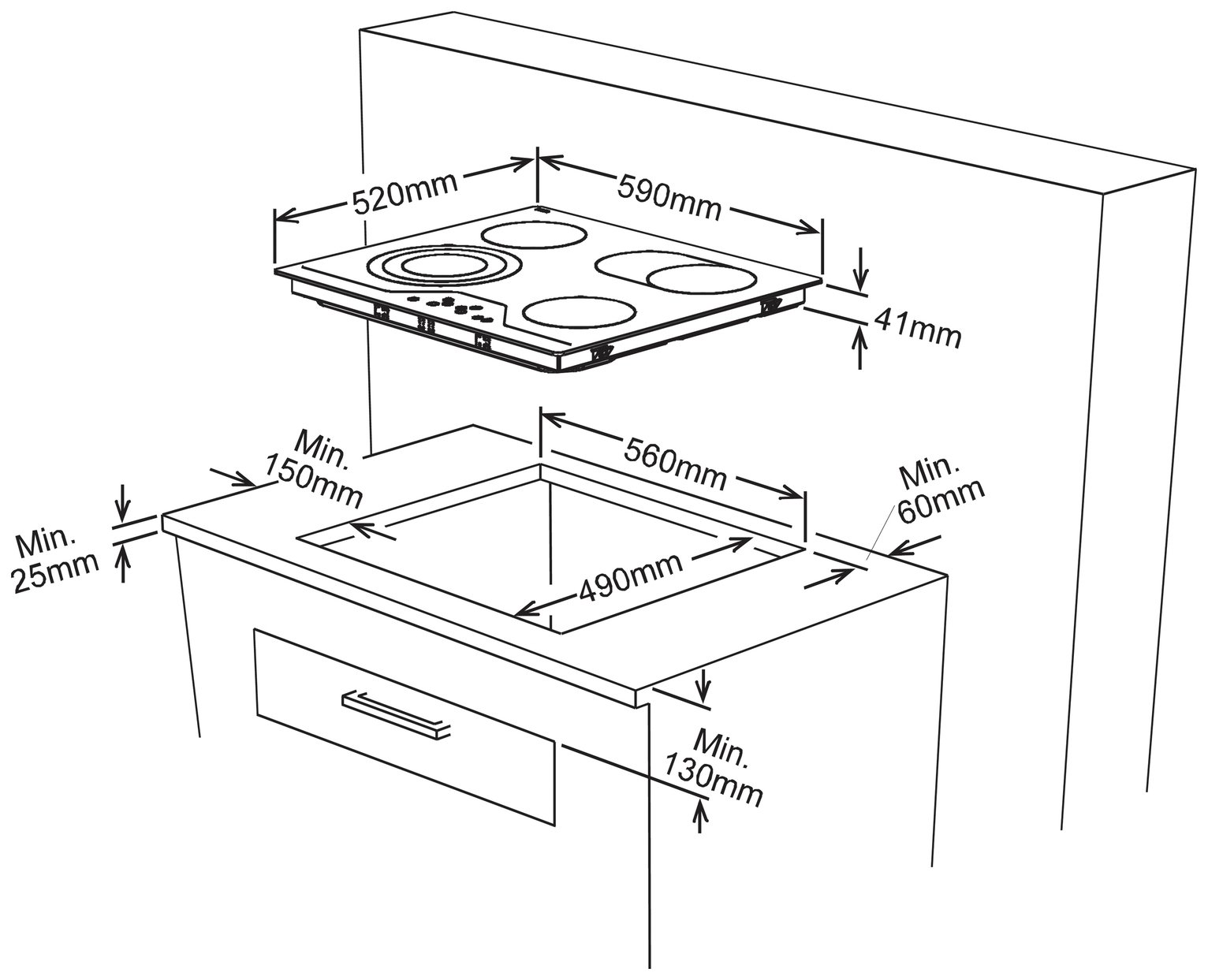 520mm

590mm

41mm

Min. 150mm

560mm

Min. 60mm

Min. 25mm

490mm

Min. 130mm