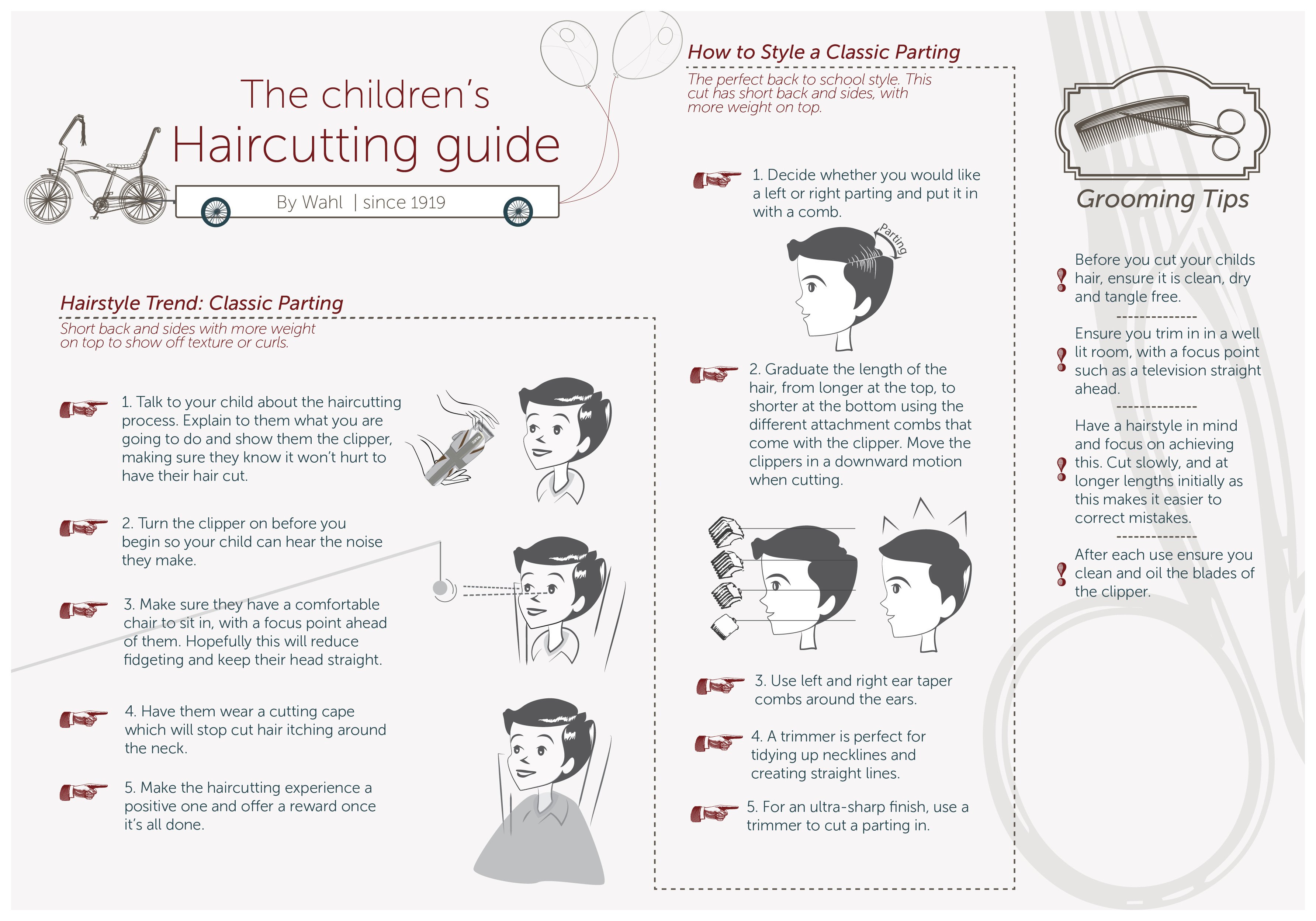 The children's Haircutting guide

By Wahl | since 1919

Hairstyle Trend: Classic Parting

Short back and sides with more weight on top to show off texture or curls.

1. Talk to your child about the haircutting process. Explain to them what you are going to do and show them the clipper, making sure they know it won't hurt to have their hair cut.

2. Turn the clipper on before you begin so your child can hear the noise they make.

3. Make sure they have a comfortable chair to sit in, with a focus point ahead of them. Hopefully this will reduce fidgeting and keep their head straight.

4. Have them wear a cutting cape which will stop cut hair itching around the neck.

5. Make the haircutting experience a positive one and offer a reward once it's all done.

How to Style a Classic Parting

The perfect back to school style. This cut has short back and sides, with more weight on top.

1. Decide whether you would like a left or right parting and put it in with a comb.

Parting

2. Graduate the length of the hair, from longer at the top, to shorter at the bottom using the different attachment combs that come with the clipper. Move the clippers in a downward motion when cutting.

3. Use left and right ear taper combs around the ears.

4. A trimmer is perfect for tidying up necklines and creating straight lines.

5. For an ultra-sharp finish, use a trimmer to cut a parting in.

Grooming Tips

Before you cut your childs hair, ensure it is clean, dry and tangle free.

Ensure you trim in in a well lit room, with a focus point such as a television straight ahead.

Have a hairstyle in mind and focus on achieving this. Cut slowly, and at longer lengths initially as this makes it easier to correct mistakes.

After each use ensure you clean and oil the blades of the clipper.