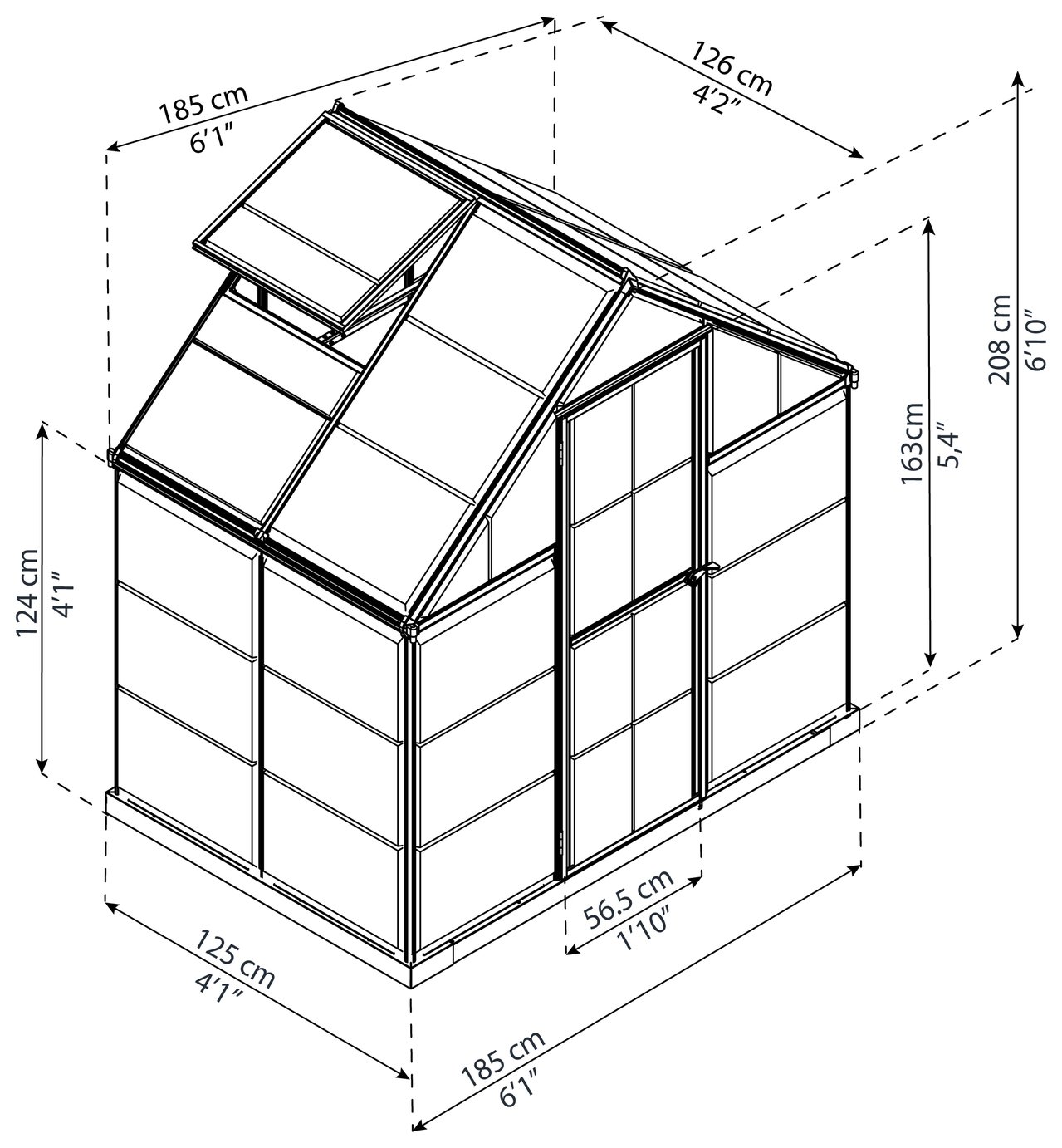 185 cm
6'1"

126 cm
4'2"

208 cm
6'10"

163cm
5,4"

124 cm
4'1"

56.5 cm
1'10"

125 cm
4'1"

185 cm
6'1"