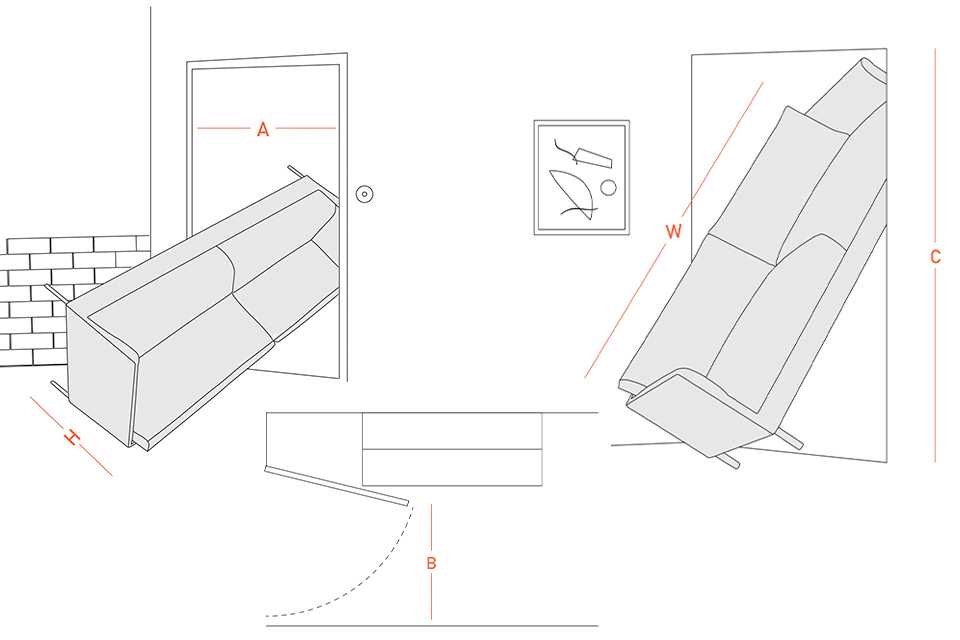 A

H

W

C

B